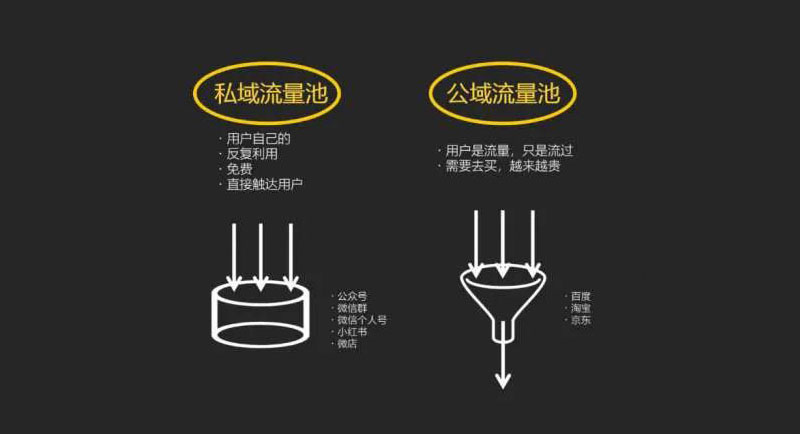 私域流量池

· 用户自己的
· 反复利用
· 免费
· 直接触达用户

· 公众号
· 微信群
· 微信个人号
· 小红书
· 微店

公域流量池

· 用户是流量，只是流过
· 需要去买，越来越贵

· 百度
· 淘宝
· 京东